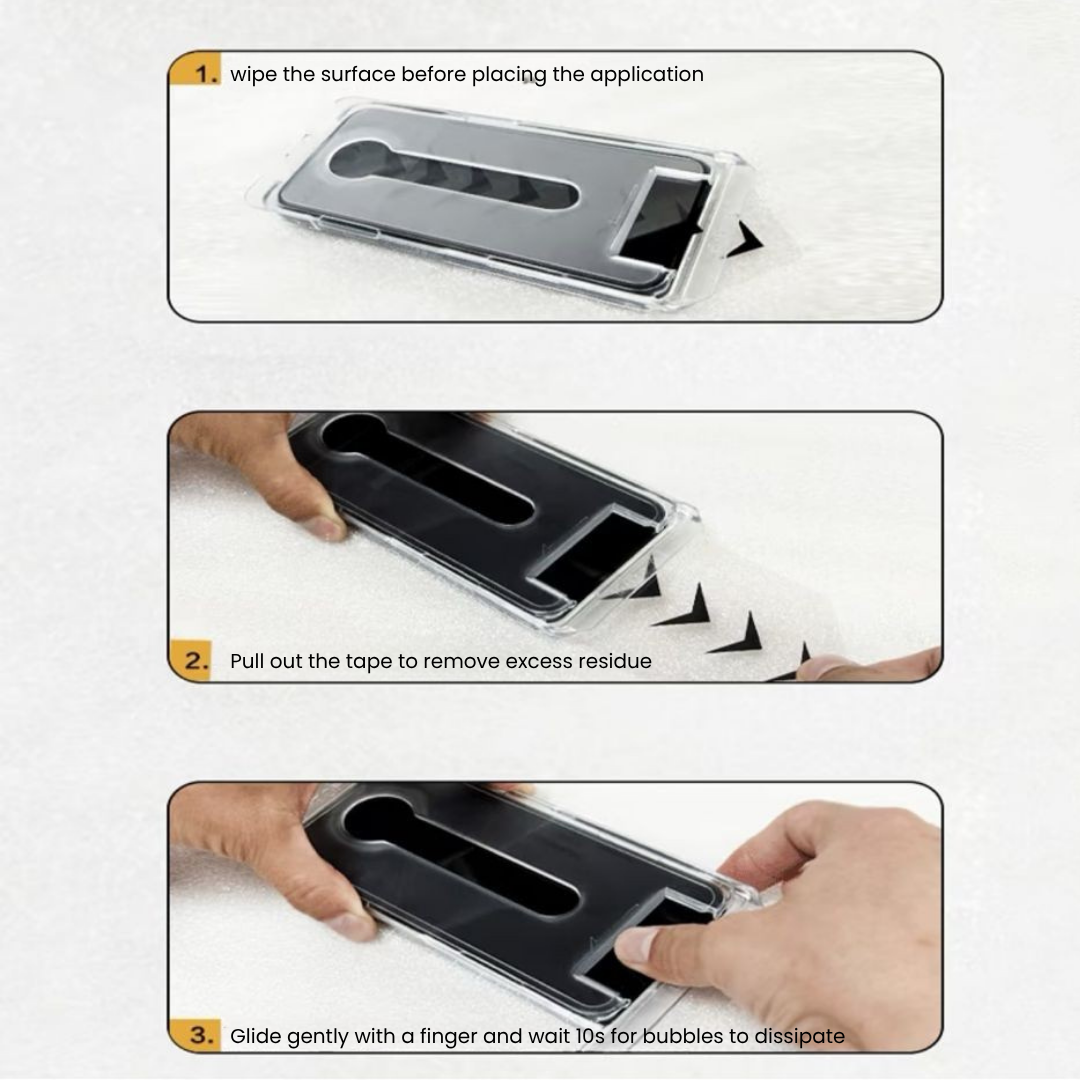 1. wipe the surface before placing the application

2. Pull out the tape to remove excess residue

3. Glide gently with a finger and wait 10s for bubbles to dissipate